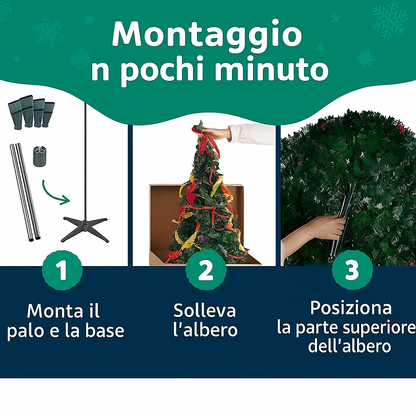 Montaggio
n pochi minuto

1

Monta il palo e la base

2

Solleva l'albero

3

Posiziona la parte superiore dell'albero